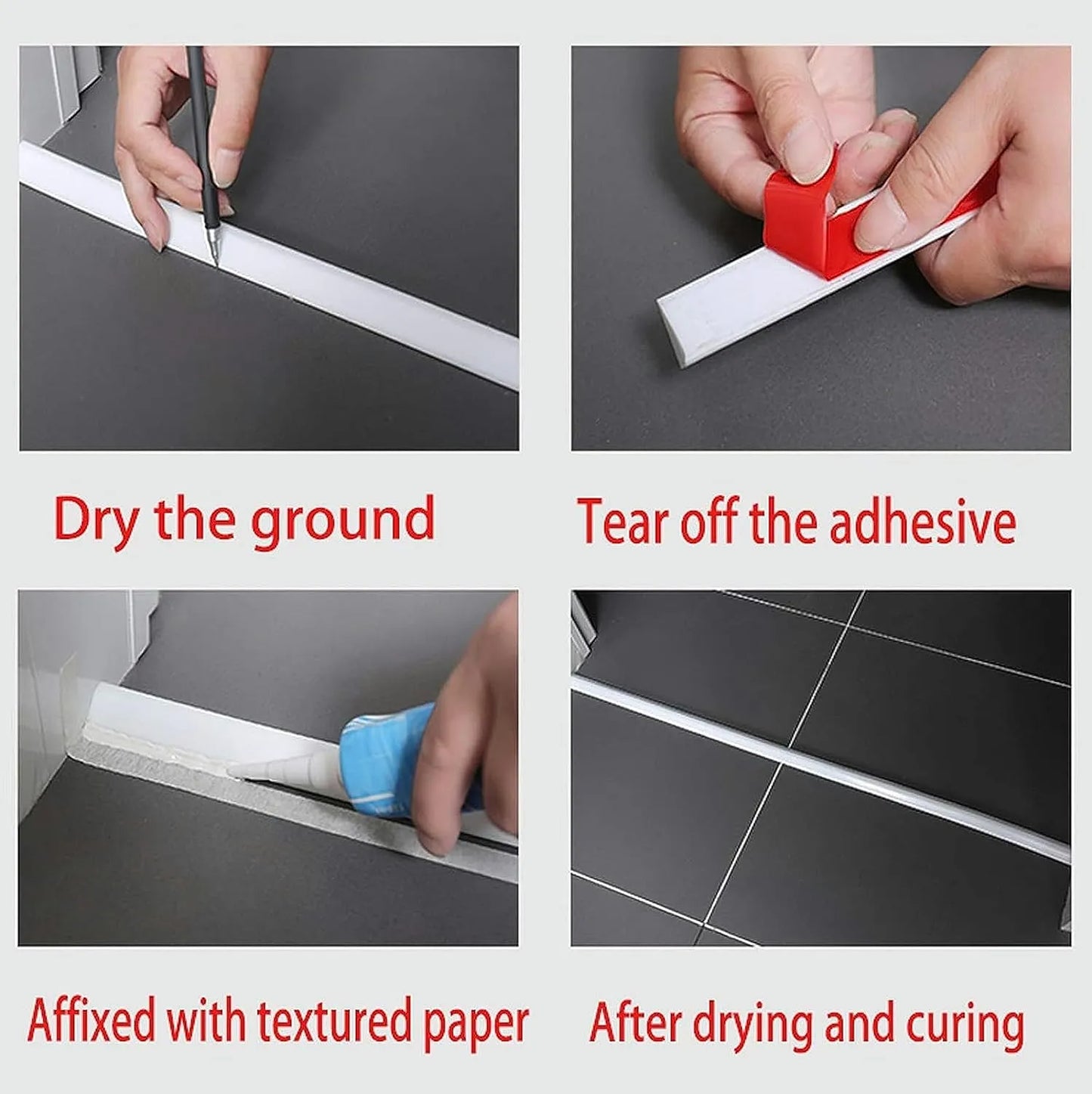 Dry the ground

Tear off the adhesive

Affixed with textured paper

After drying and curing