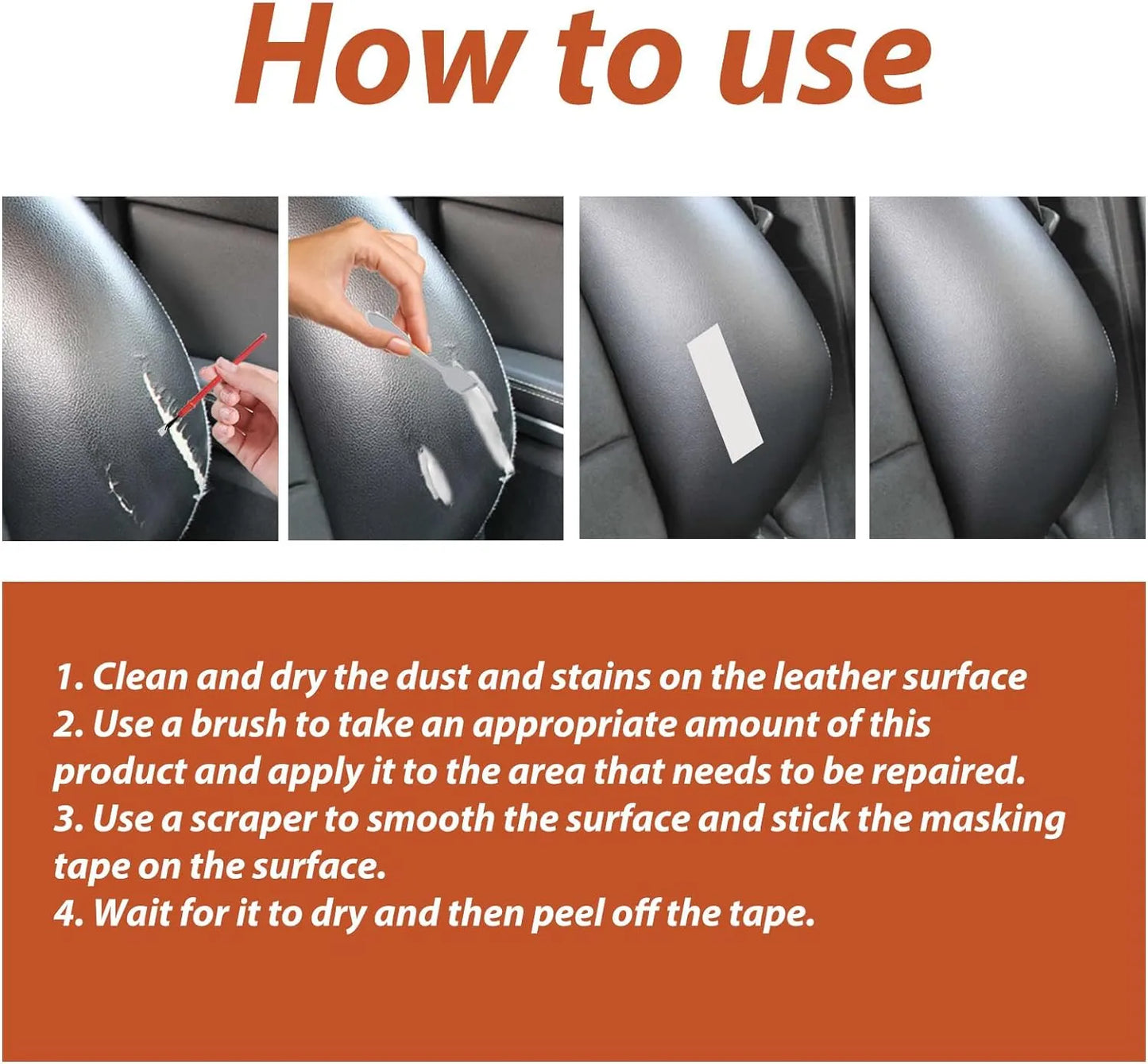 How to use

1. Clean and dry the dust and stains on the leather surface
2. Use a brush to take an appropriate amount of this product and apply it to the area that needs to be repaired.
3. Use a scraper to smooth the surface and stick the masking tape on the surface.
4. Wait for it to dry and then peel off the tape.