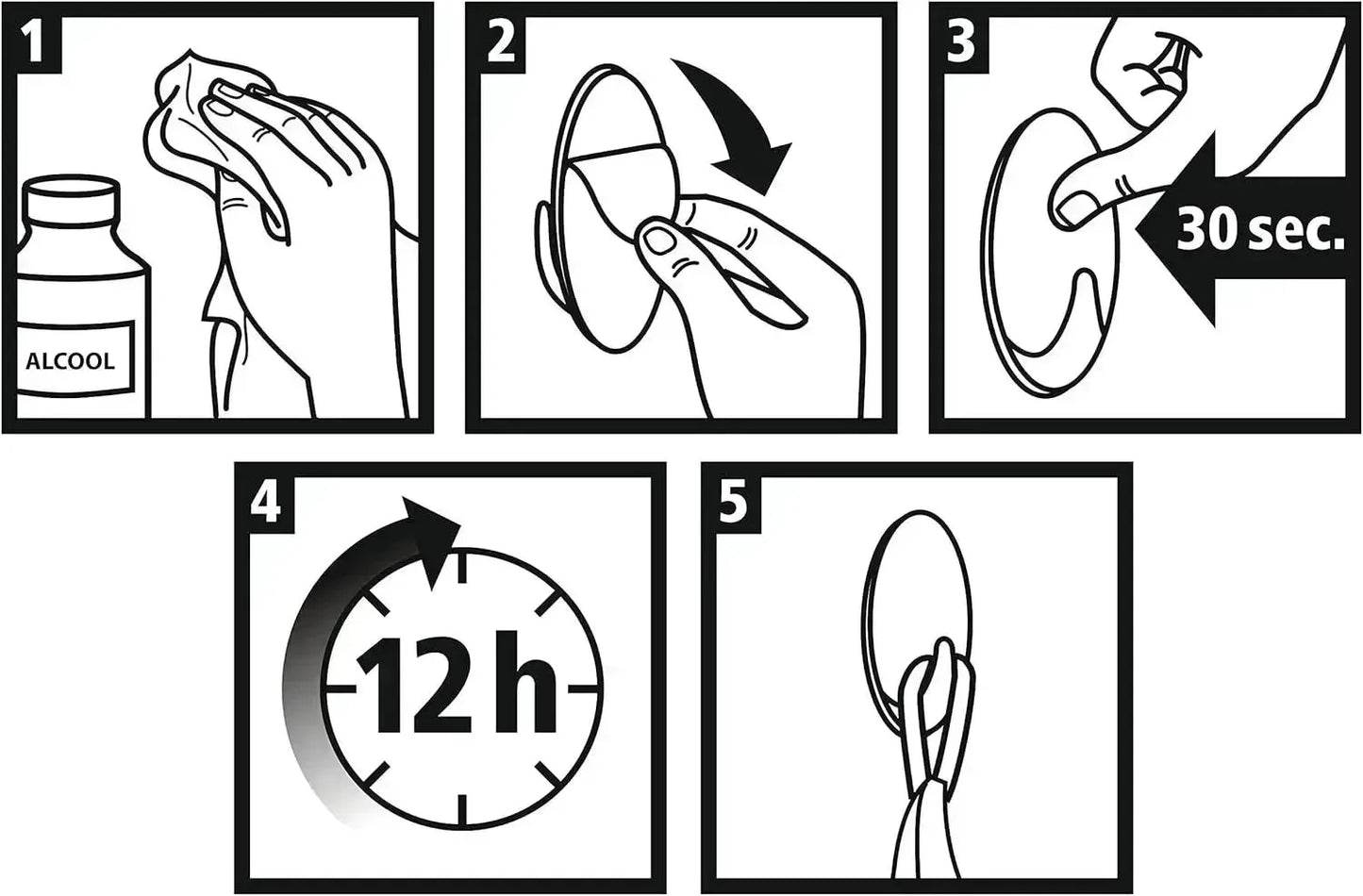 1

ALCOOL

2

3

30 sec.

4

12 h

5