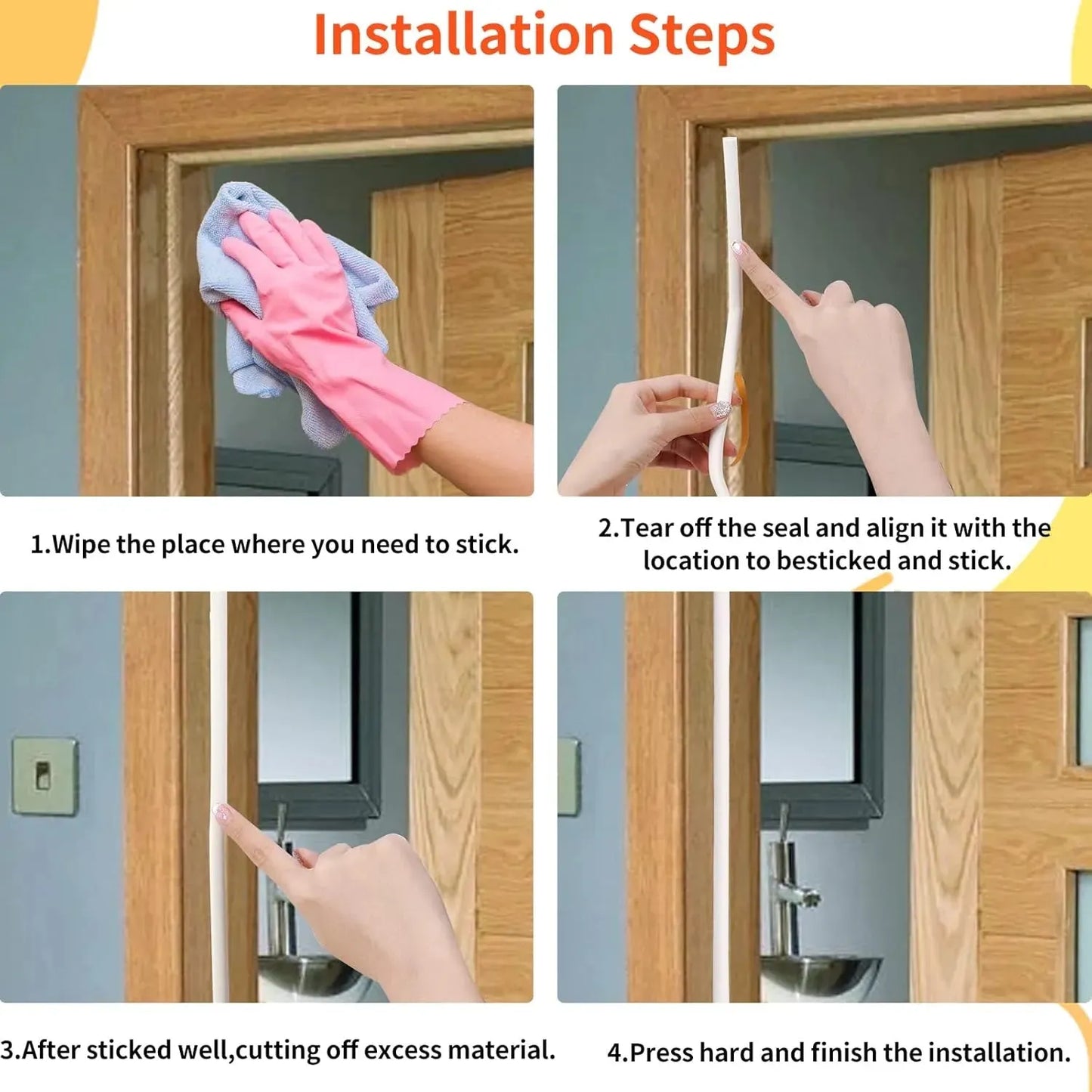 Installation Steps

1.Wipe the place where you need to stick.

2.Tear off the seal and align it with the location to besticked and stick.

3.After sticked well,cutting off excess material.

4.Press hard and finish the installation.