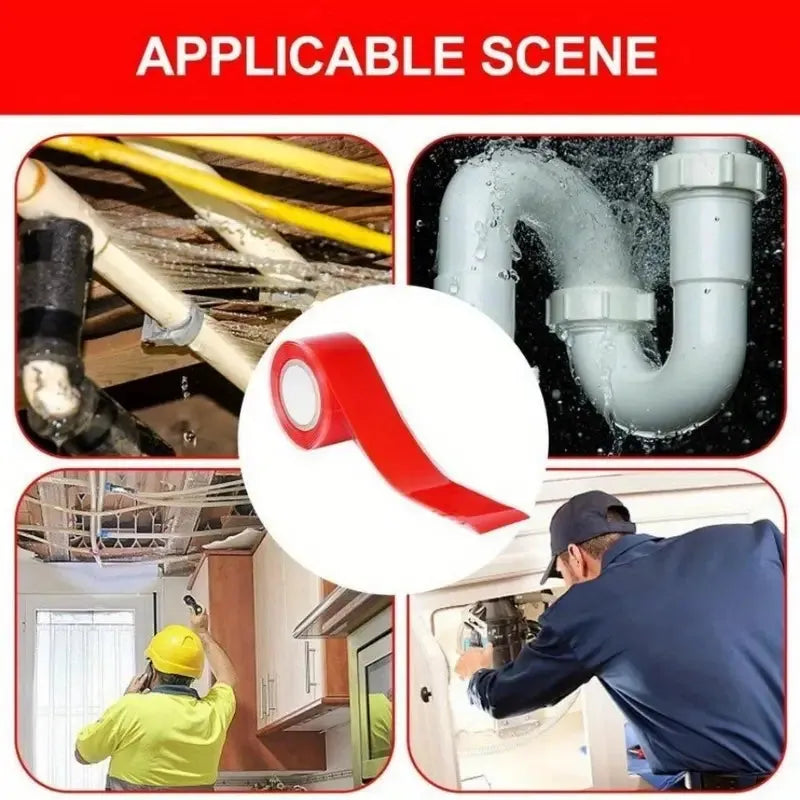 APPLICABLE SCENE