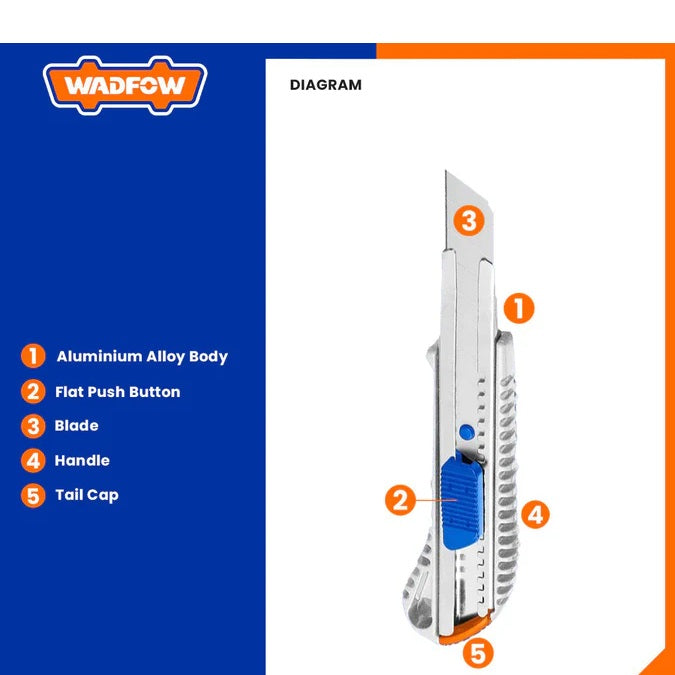 WADFOW

1 Aluminium Alloy Body
2 Flat Push Button
3 Blade
4 Handle
5 Tail Cap

DIAGRAM

3
1
2
4
5