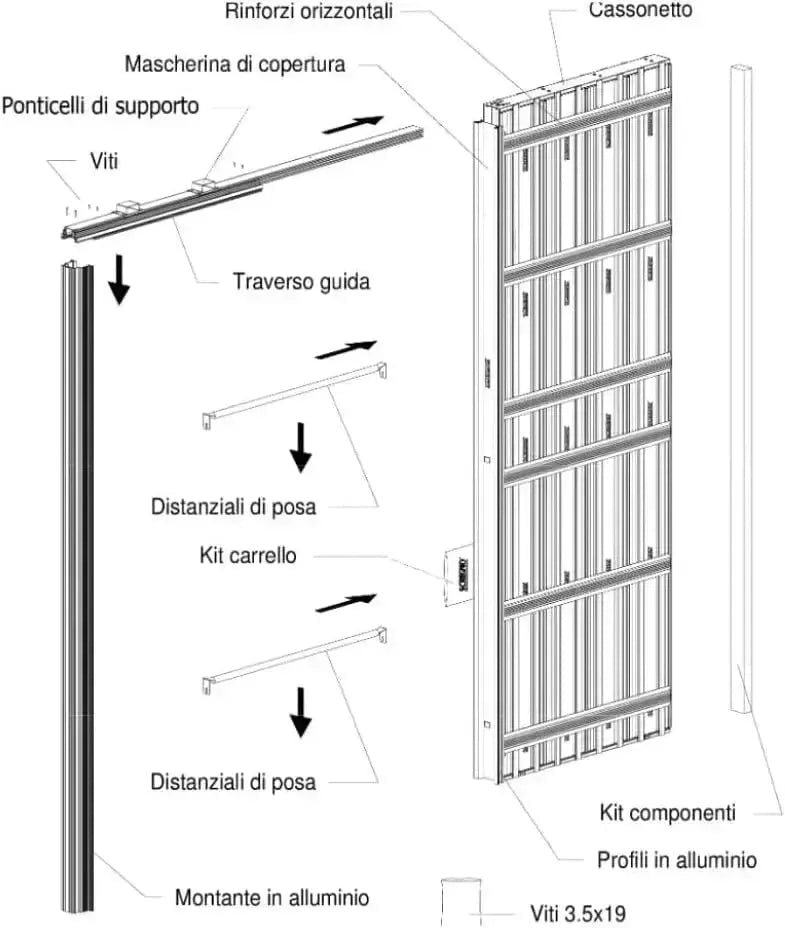 Rinforzi orizzontali

Cassonetto

Mascherina di copertura

Ponticelli di supporto

Viti

Traverso guida

Distanziali di posa

Kit carrello

Distanziali di posa

Kit componenti

Profili in alluminio

Montante in alluminio

Viti 3.5x19