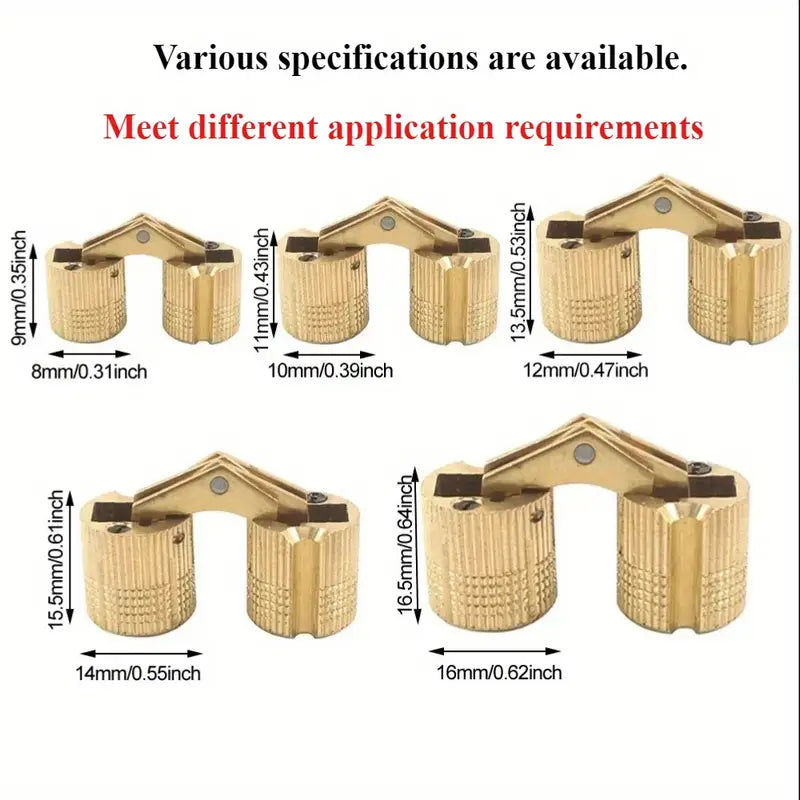 Various specifications are available.

Meet different application requirements

9mm/0.35inch

8mm/0.31inch

11mm/0.43inch

10mm/0.39inch

13.5mm/0.53inch

12mm/0.47inch

15.5mm/0.61inch

14mm/0.55inch

16.5mm/0.64inch

16mm/0.62inch