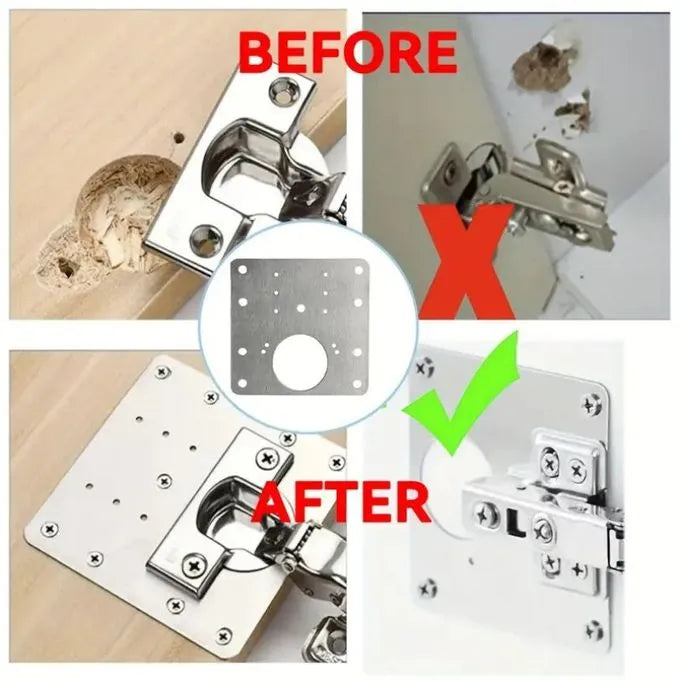 BEFORE

X

AFTER

L