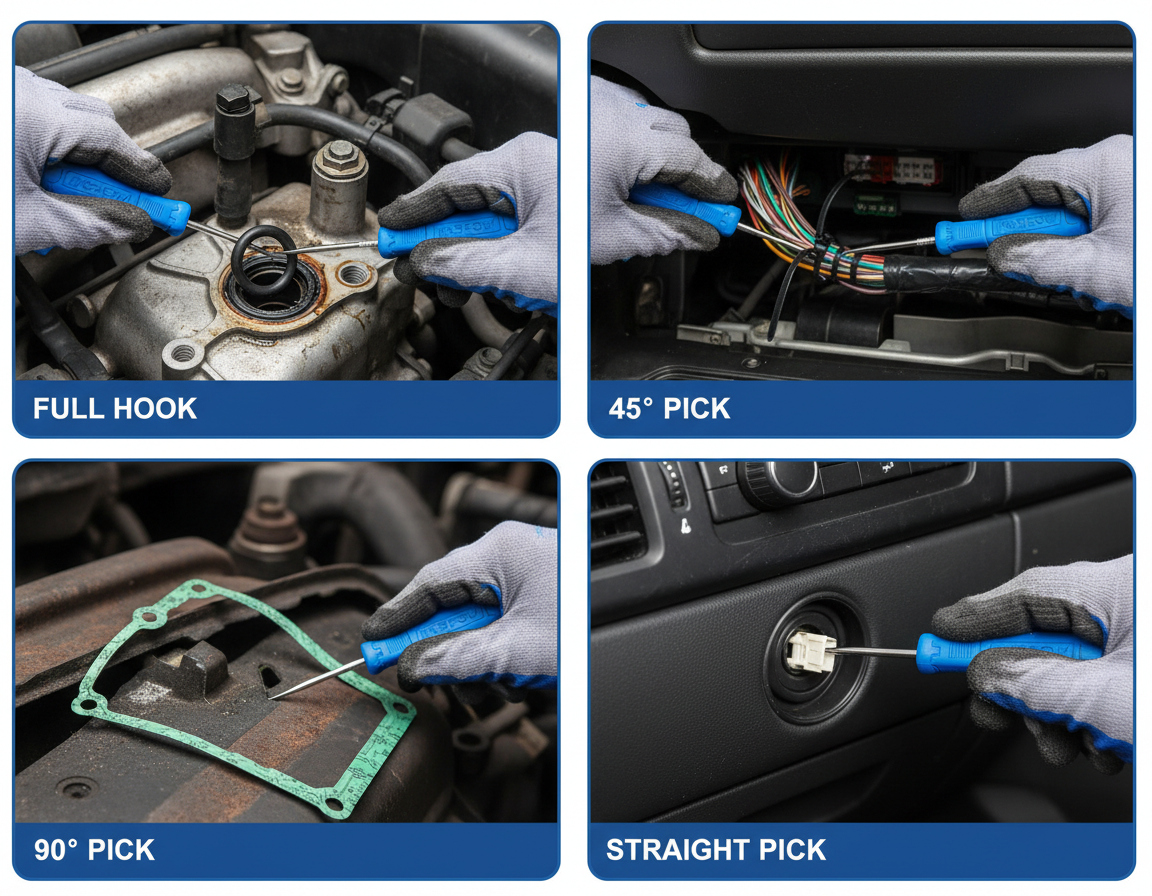 FULL HOOK

45° PICK

90° PICK

STRAIGHT PICK