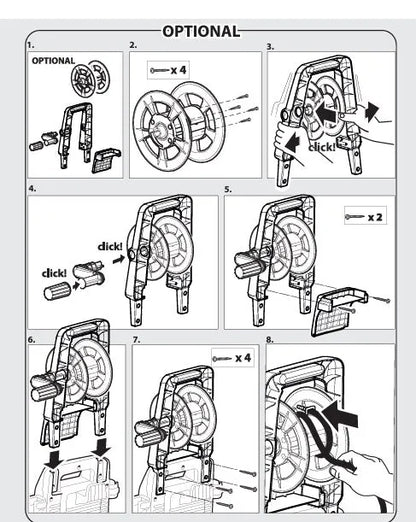 OPTIONAL

1.
OPTIONAL

2.
x 4

3.
click!

4.
click!
click!

5.
x 2

6.

7.
x 4

8.