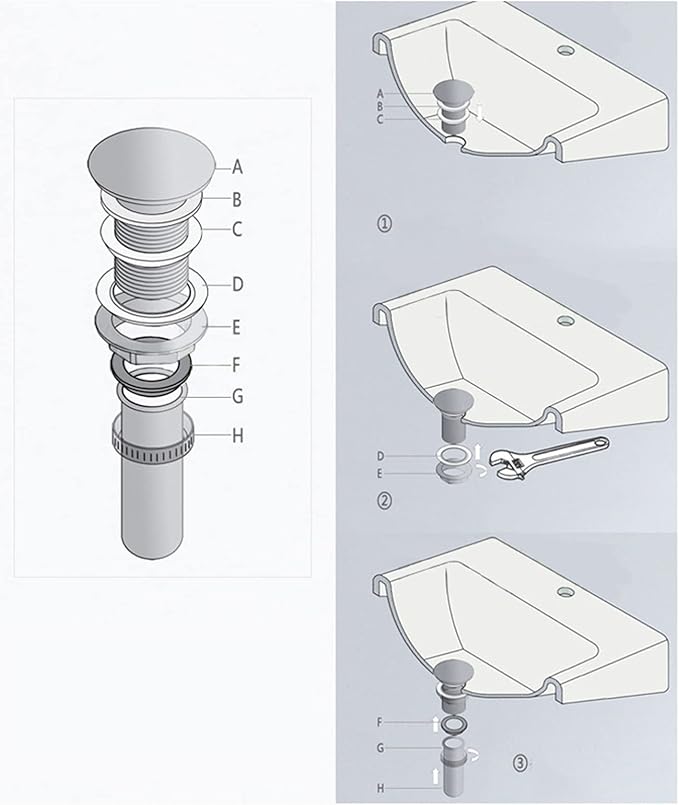 A
B
C
D
E
F
G
H

A
B
C

①

D
E

②

F
G
H

③