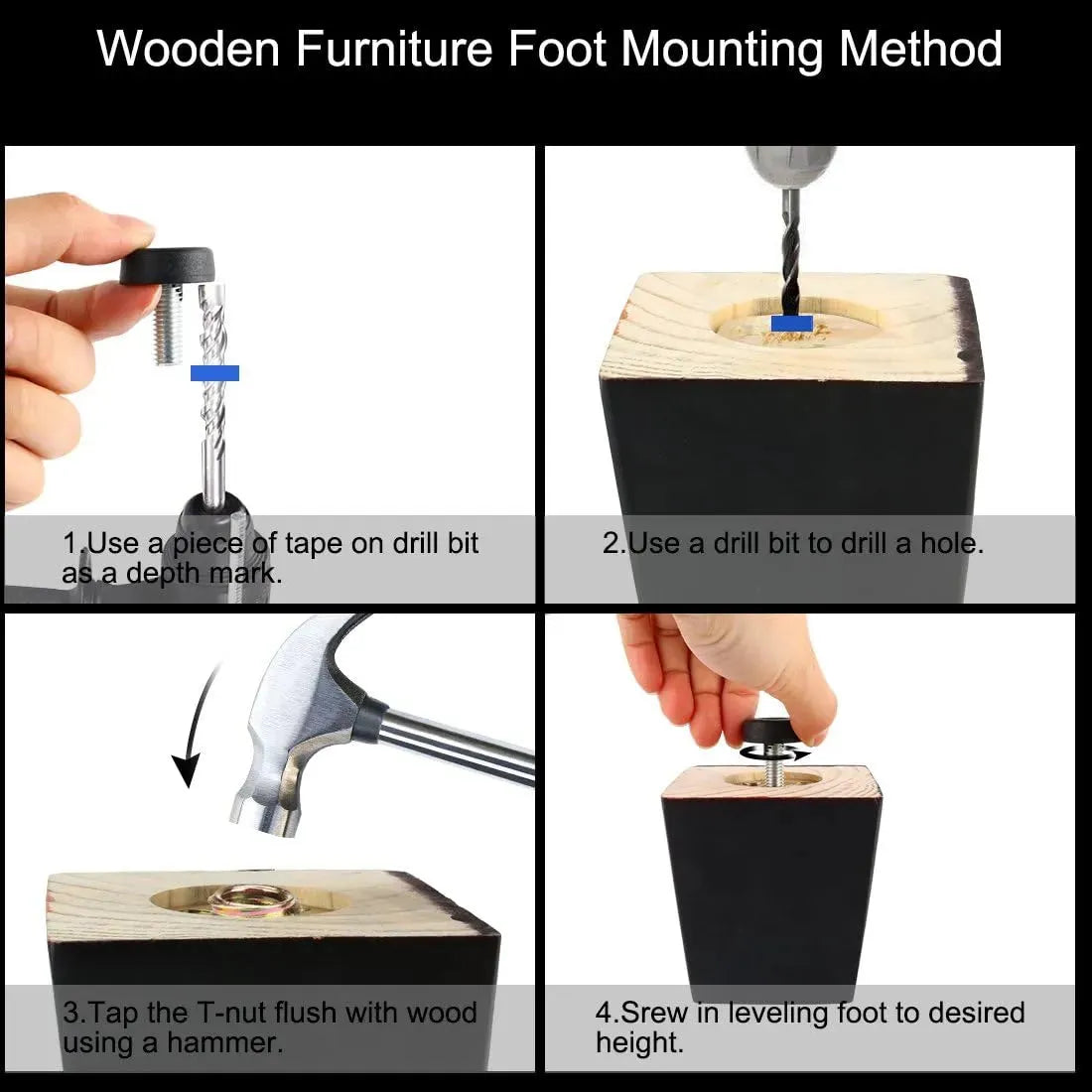 Wooden Furniture Foot Mounting Method

1.Use a piece of tape on drill bit as a depth mark.

2.Use a drill bit to drill a hole.

3.Tap the T-nut flush with wood using a hammer.

4.Srew in leveling foot to desired height.