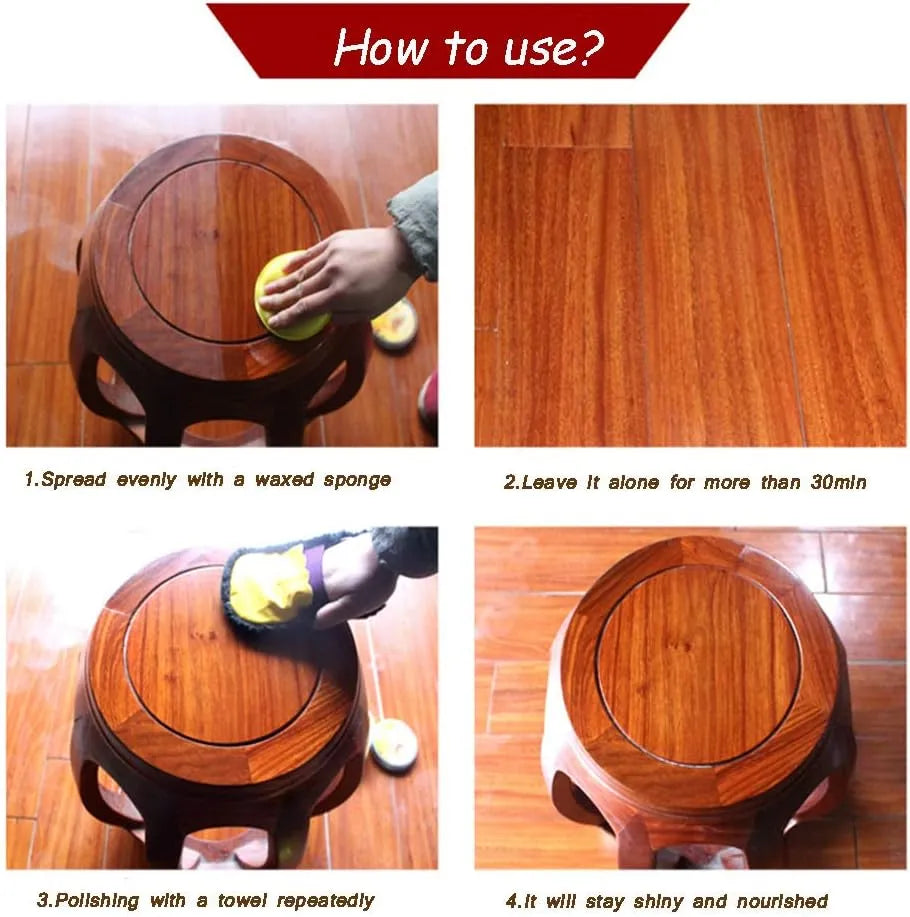 How to use?

1.Spread evenly with a waxed sponge

2.Leave it alone for more than 30min

3.Polishing with a towel repeatedly

4.It will stay shiny and nourished