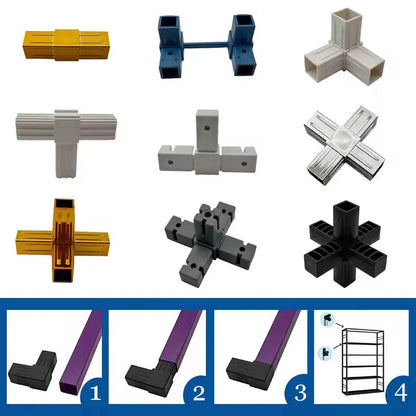 1

2

3

4