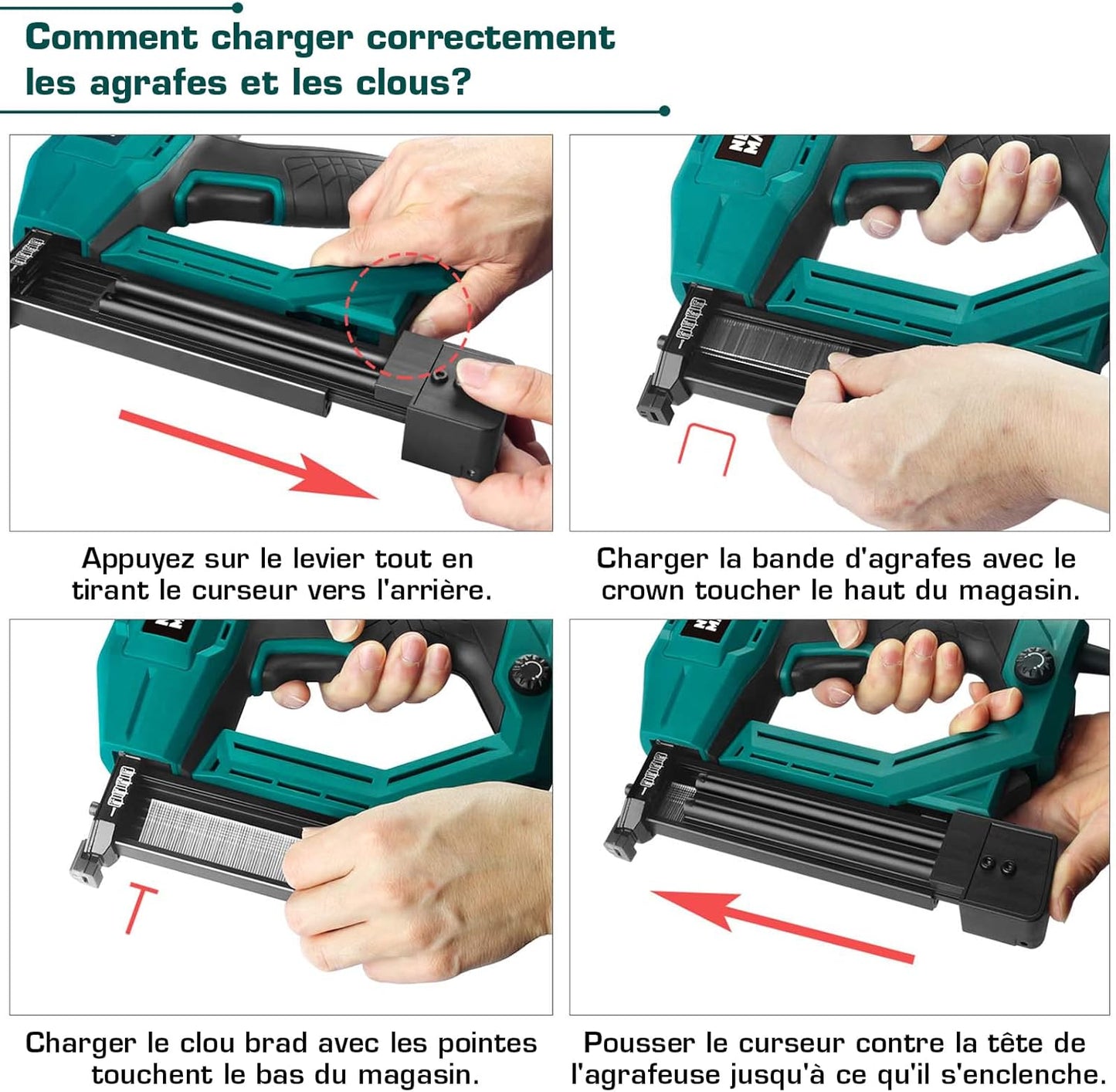 Comment charger correctement les agrafes et les clous?

Appuyez sur le levier tout en tirant le curseur vers l'arrière.

Charger la bande d'agrafes avec le crown toucher le haut du magasin.

Charger le clou brad avec les pointes touchent le bas du magasin.

Pousser le curseur contre la tête de l'agrafeuse jusqu'à ce qu'il s'enclenche.