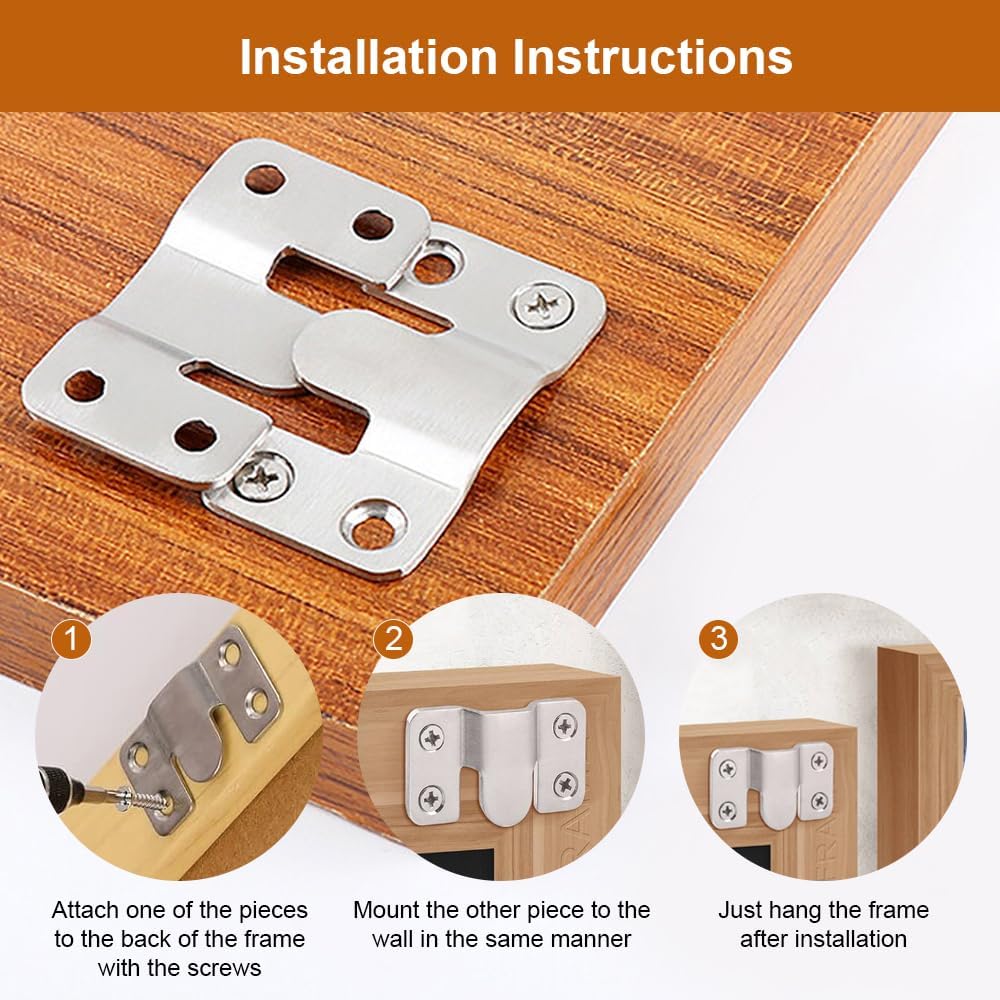 Installation Instructions

1

Attach one of the pieces to the back of the frame with the screws

2

Mount the other piece to the wall in the same manner

3

Just hang the frame after installation