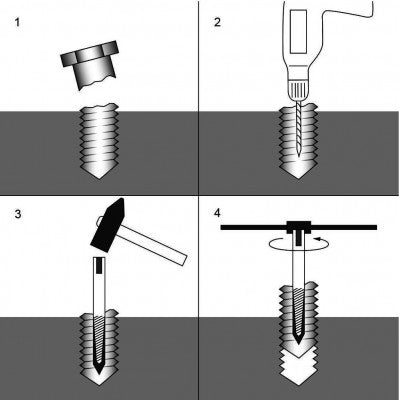 1

2

3

4