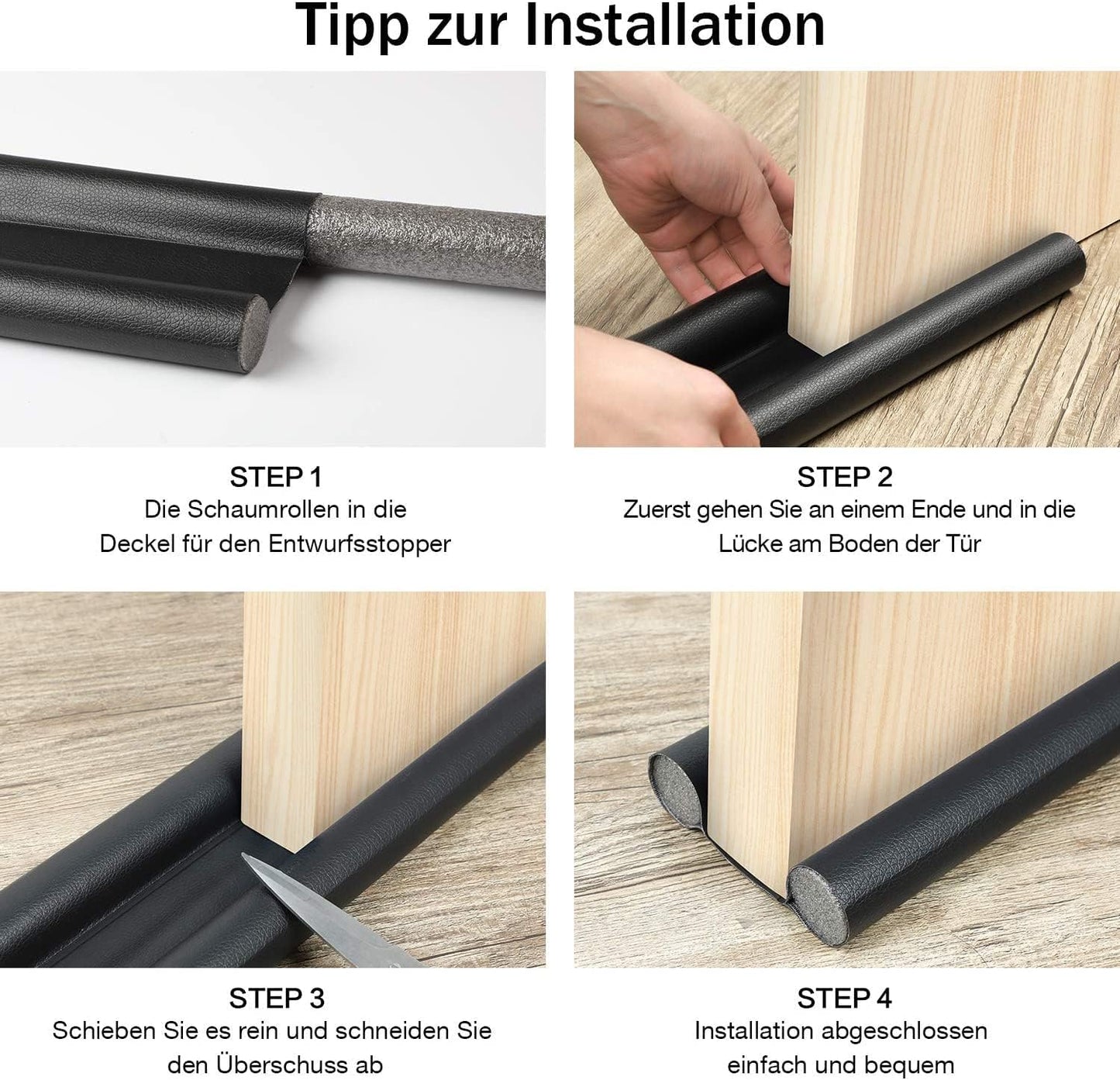 Tipp zur Installation

STEP 1
Die Schaumrollen in die Deckel für den Entwurfsstopper

STEP 2
Zuerst gehen Sie an einem Ende und in die Lücke am Boden der Tür

STEP 3
Schieben Sie es rein und schneiden Sie den Überschuss ab

STEP 4
Installation abgeschlossen einfach und bequem