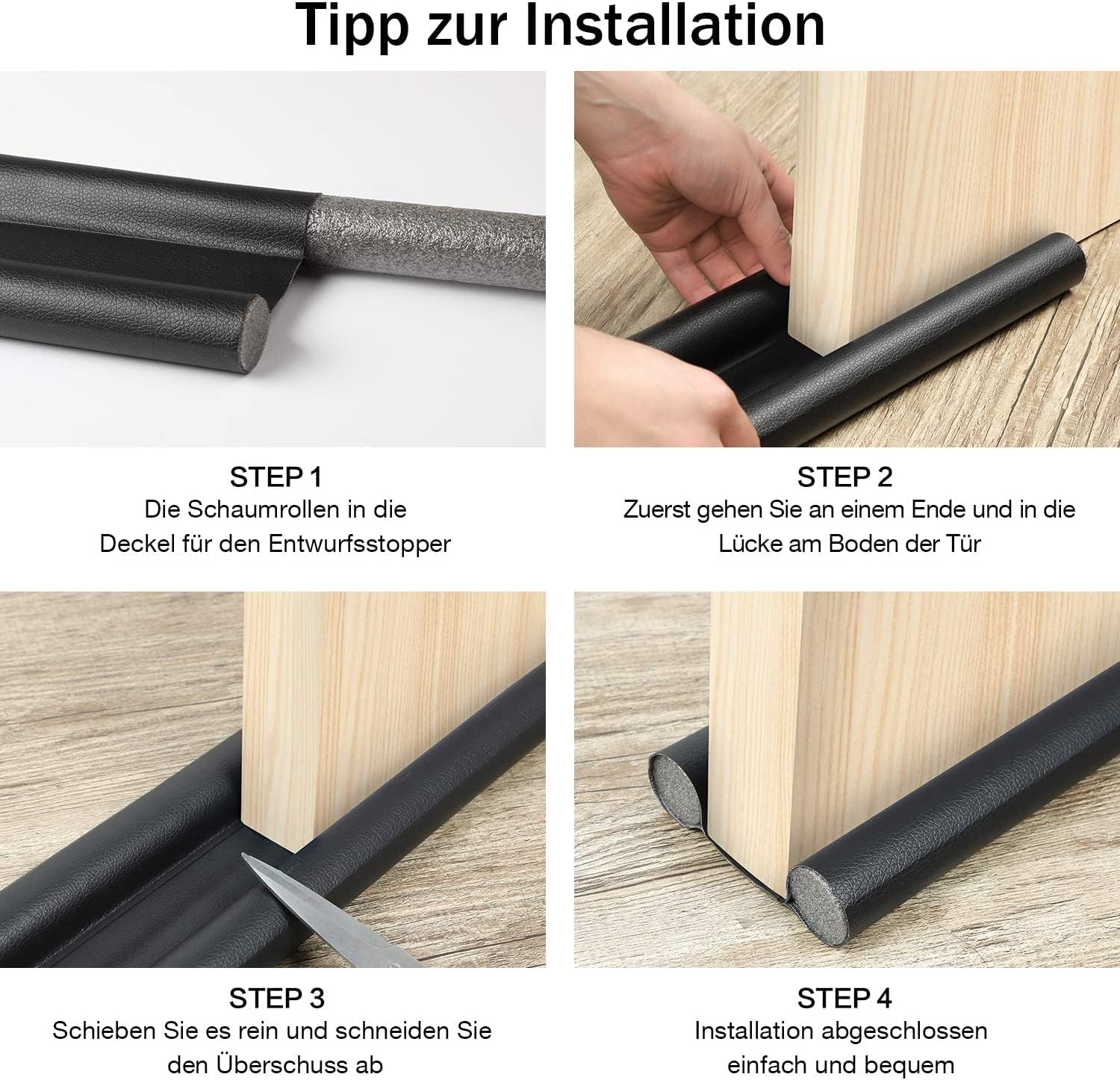 Tipp zur Installation

STEP 1
Die Schaumrollen in die Deckel für den Entwurfsstopper

STEP 2
Zuerst gehen Sie an einem Ende und in die Lücke am Boden der Tür

STEP 3
Schieben Sie es rein und schneiden Sie den Überschuss ab

STEP 4
Installation abgeschlossen einfach und bequem