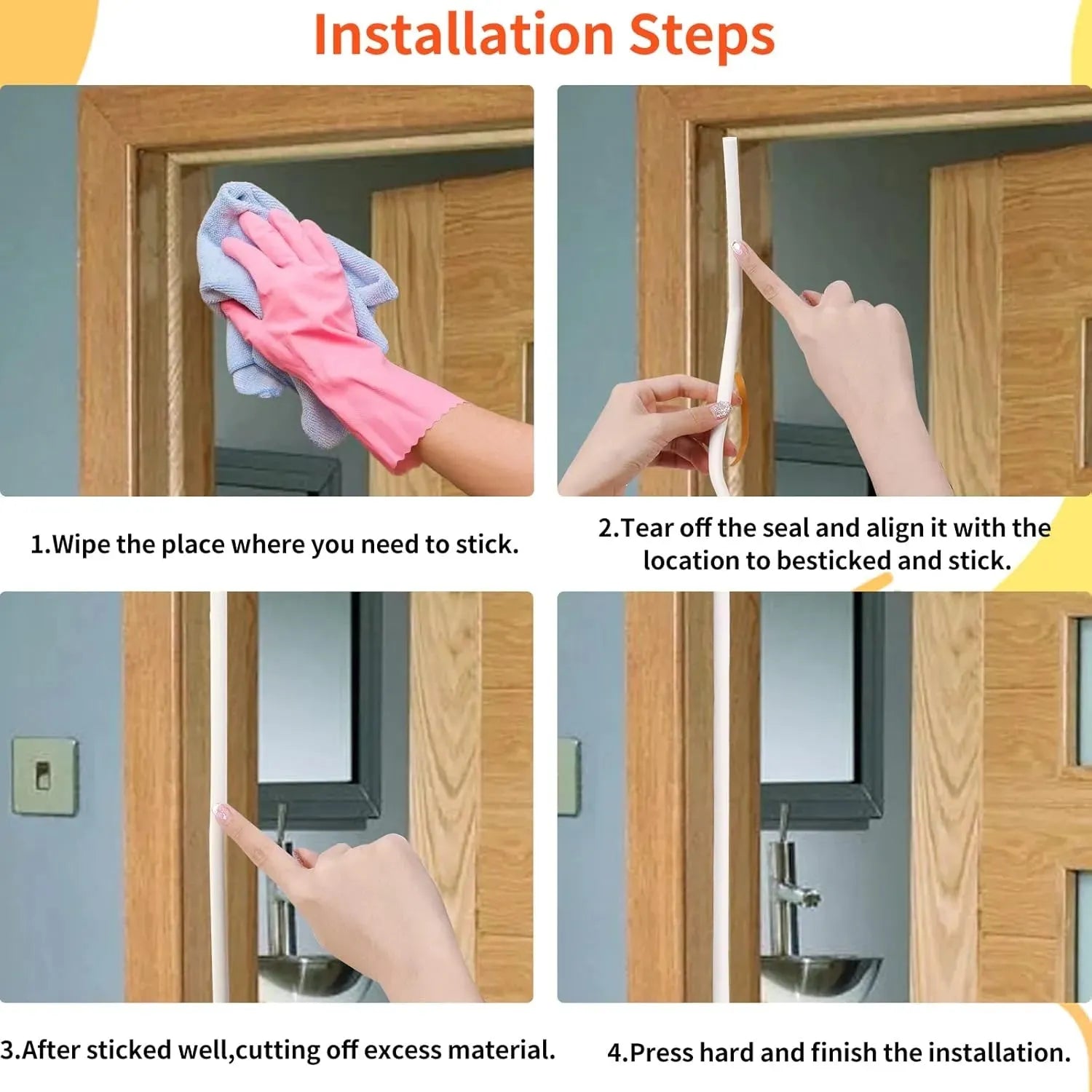 Installation Steps

1.Wipe the place where you need to stick.

2.Tear off the seal and align it with the location to besticked and stick.

3.After sticked well,cutting off excess material.

4.Press hard and finish the installation.