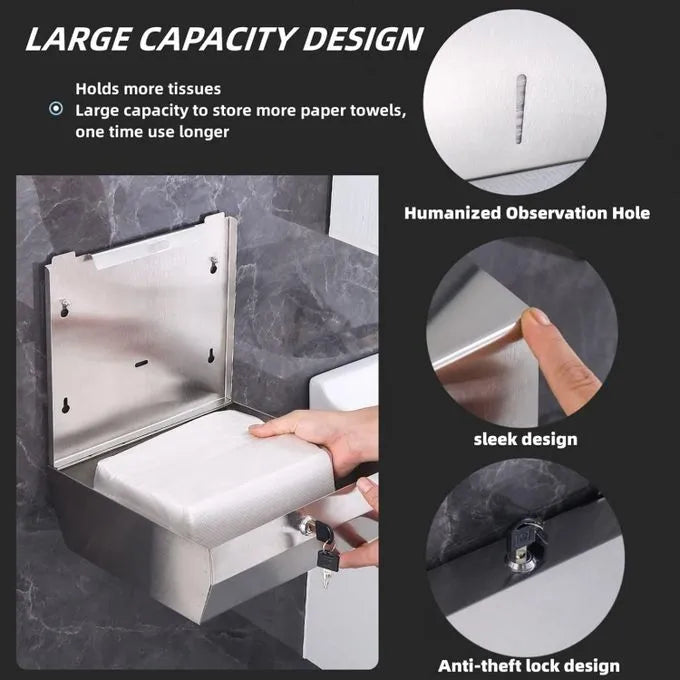 LARGE CAPACITY DESIGN

Holds more tissues
Large capacity to store more paper towels, one time use longer

Humanized Observation Hole

sleek design

Anti-theft lock design