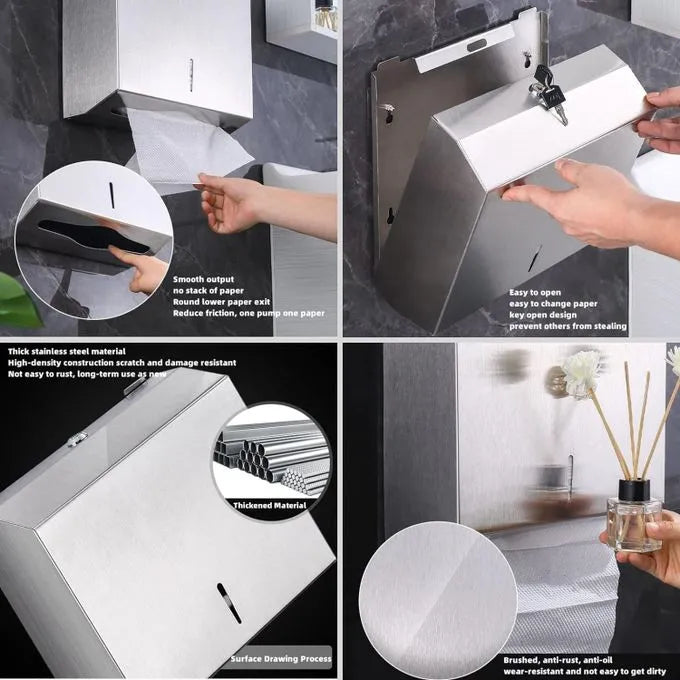 Smooth output
no stack of paper
Round lower paper exit
Reduce friction, one pump one paper

Easy to open
easy to change paper
key open design
prevent others from stealing

Thick stainless steel material
High-density construction scratch and damage resistant
Not easy to rust, long-term use as new

Thickened Material

Surface Drawing Process

Brushed, anti-rust, anti-oil
wear-resistant and not easy to get dirty