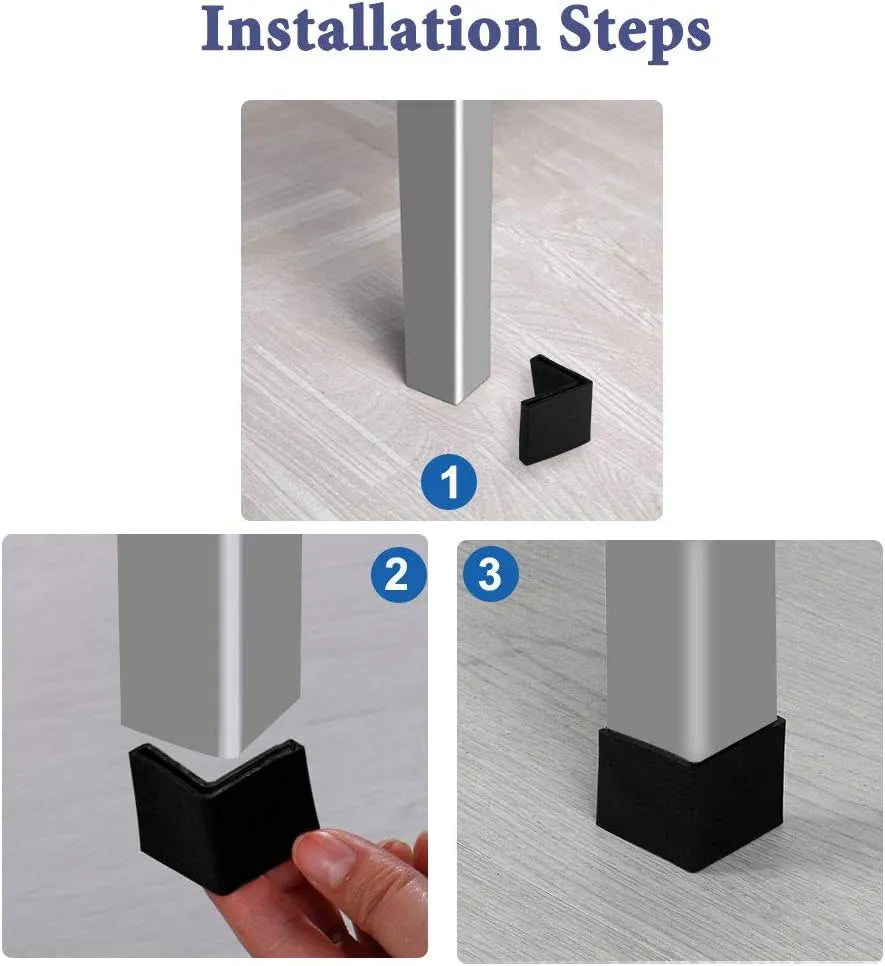 Installation Steps

1

2

3