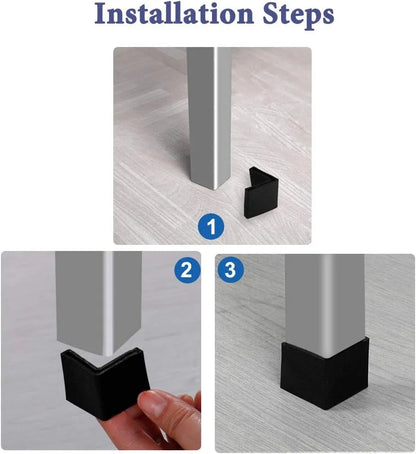 Installation Steps

1

2

3