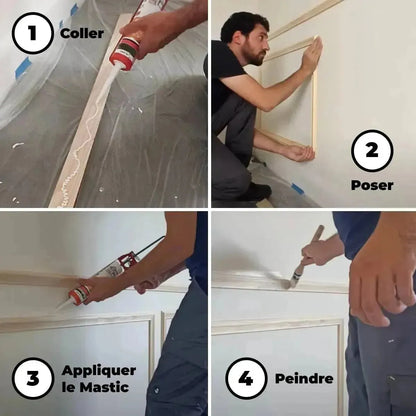 1 Coller

2 Poser

3 Appliquer le Mastic

4 Peindre