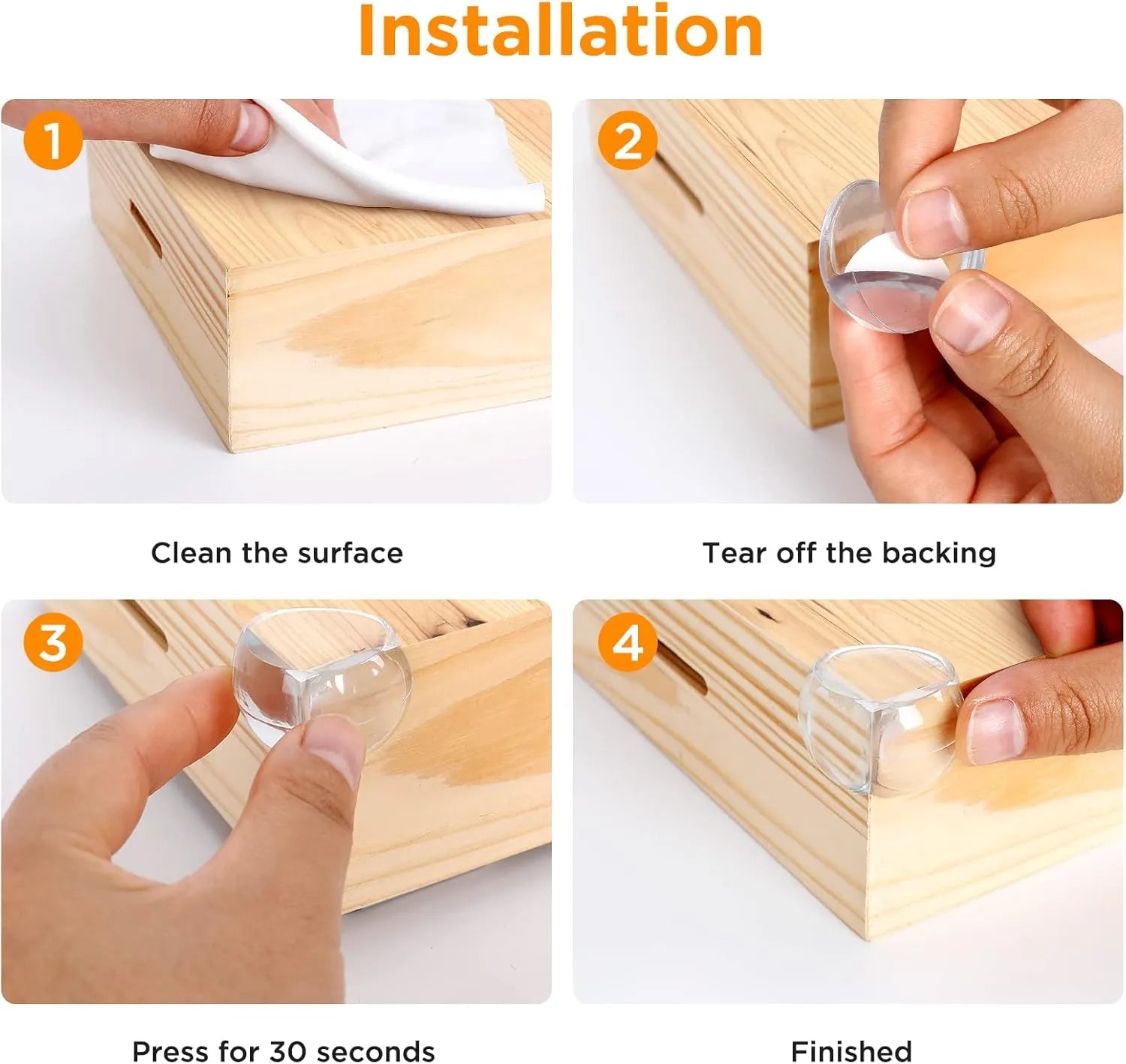 Installation

1

Clean the surface

2

Tear off the backing

3

Press for 30 seconds

4

Finished