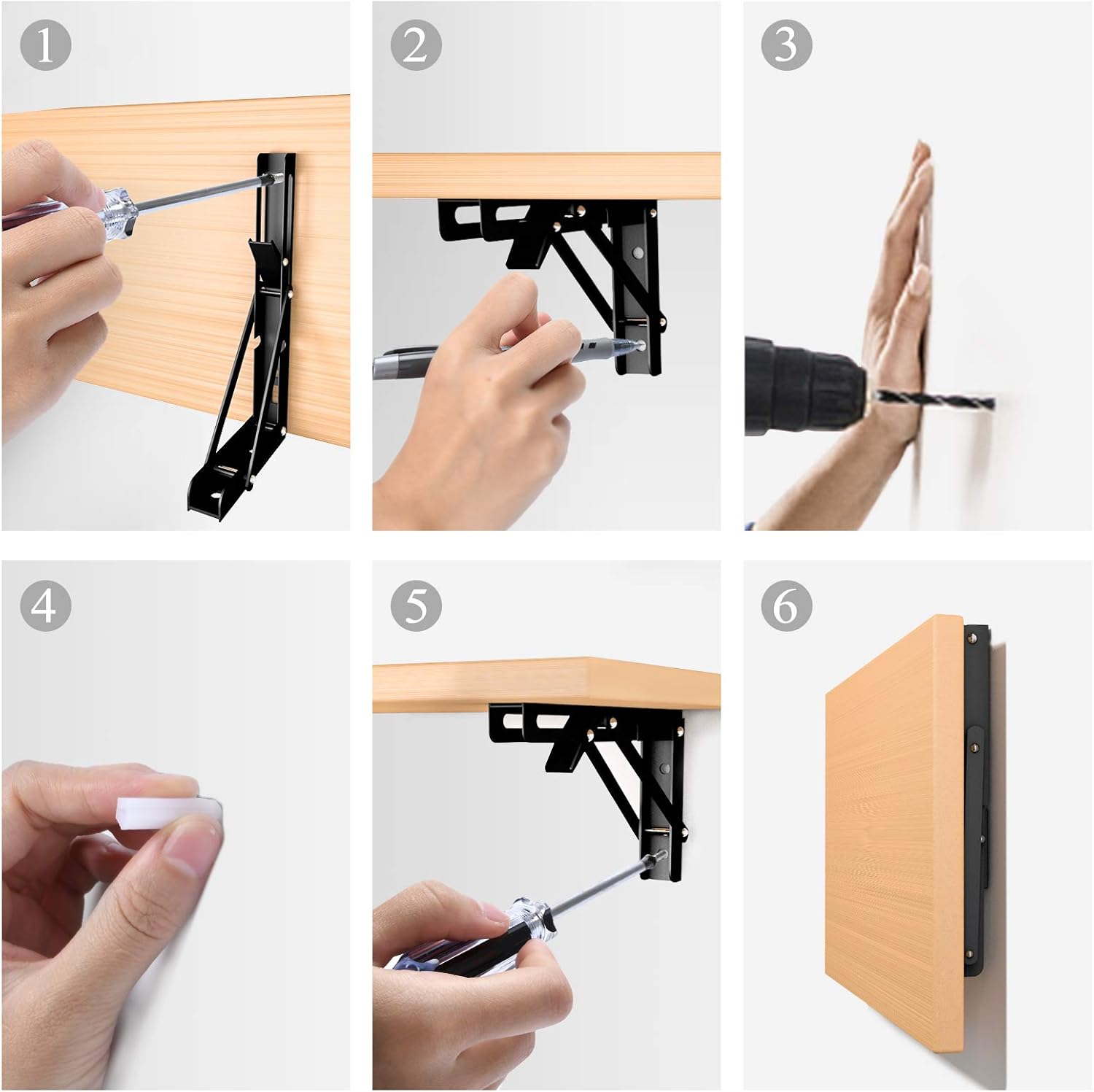 1

2

3

4

5

6