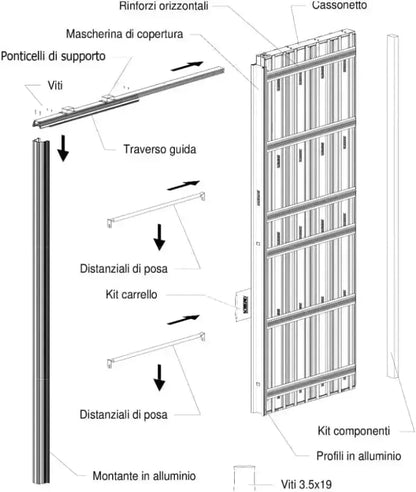 Rinforzi orizzontali
Cassonetto
Mascherina di copertura
Ponticelli di supporto
Viti
Traverso guida
Distanziali di posa
Kit carrello
Distanziali di posa
Kit componenti
Profili in alluminio
Montante in alluminio
Viti 3.5x19