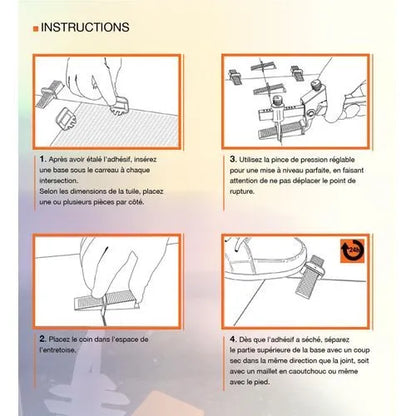 INSTRUCTIONS

1. Après avoir étalé l'adhésif, insérez une base sous le carreau à chaque intersection.
Selon les dimensions de la tuile, placez une ou plusieurs pièces par côté.

3. Utilisez la pince de pression réglable pour une mise à niveau parfaite, en faisant attention de ne pas déplacer le point de rupture.

2. Placez le coin dans l'espace de l'entretoise.

24h

4. Dès que l'adhésif a séché, séparez le partie supérieure de la base avec un coup sec dans la même direction que la joint, soit avec un maillet en caoutchouc ou même avec le pied.