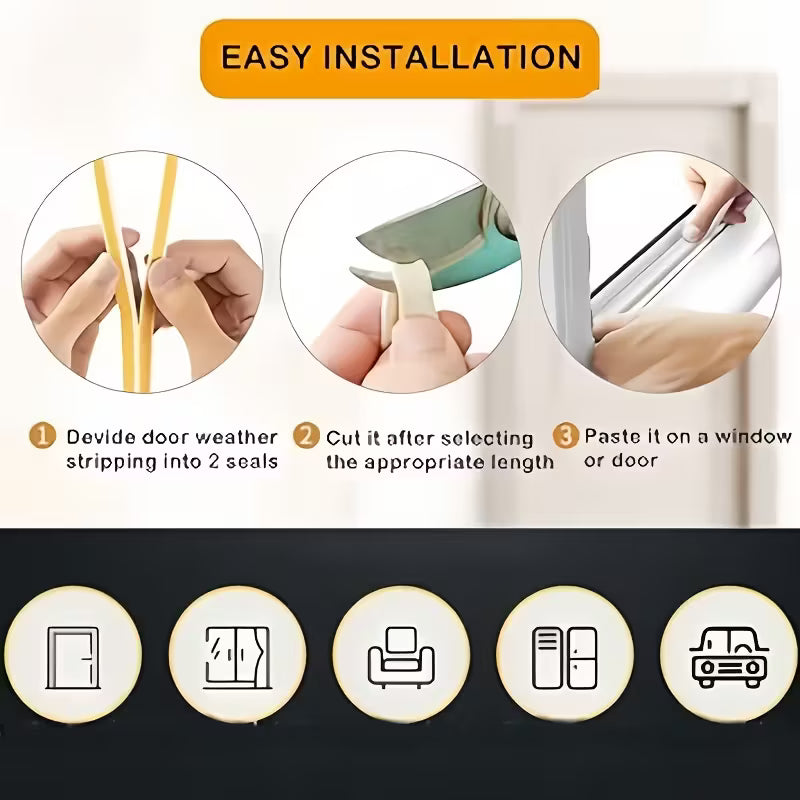 EASY INSTALLATION

1 Devide door weather stripping into 2 seals

2 Cut it after selecting the appropriate length

3 Paste it on a window or door