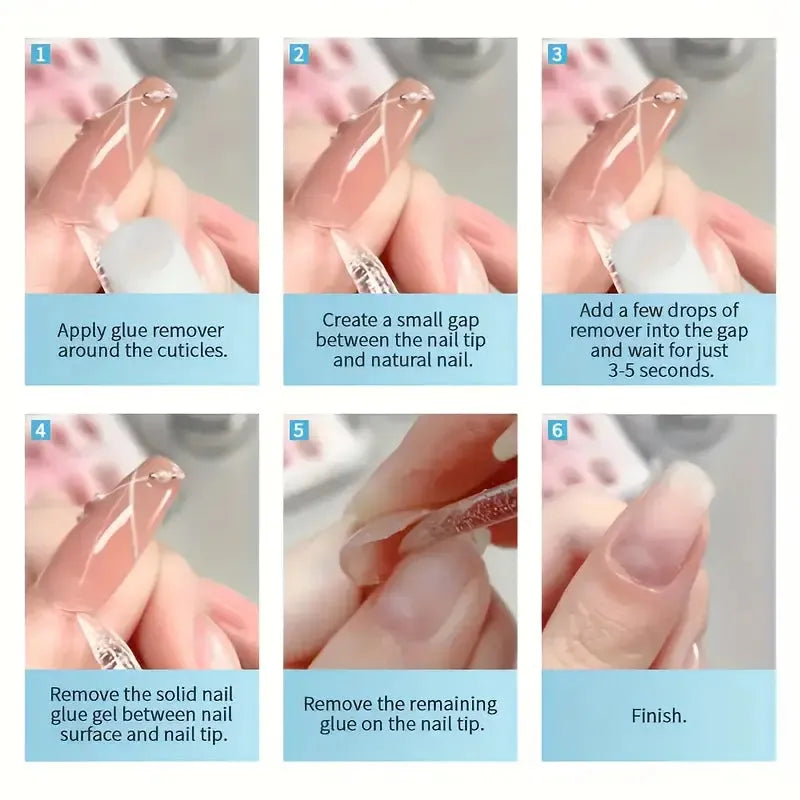 1

Apply glue remover around the cuticles.

2

Create a small gap between the nail tip and natural nail.

3

Add a few drops of remover into the gap and wait for just 3-5 seconds.

4

Remove the solid nail glue gel between nail surface and nail tip.

5

Remove the remaining glue on the nail tip.

6

Finish.