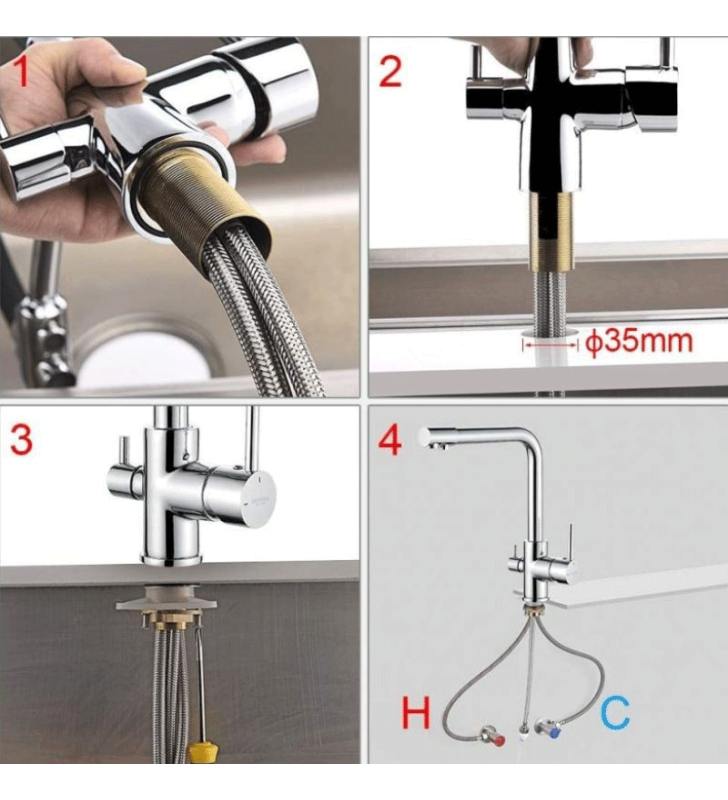 1

2

ϕ35mm

3

4

H

C