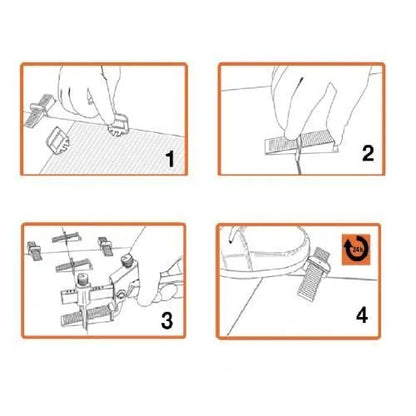 1

2

3

24h

4